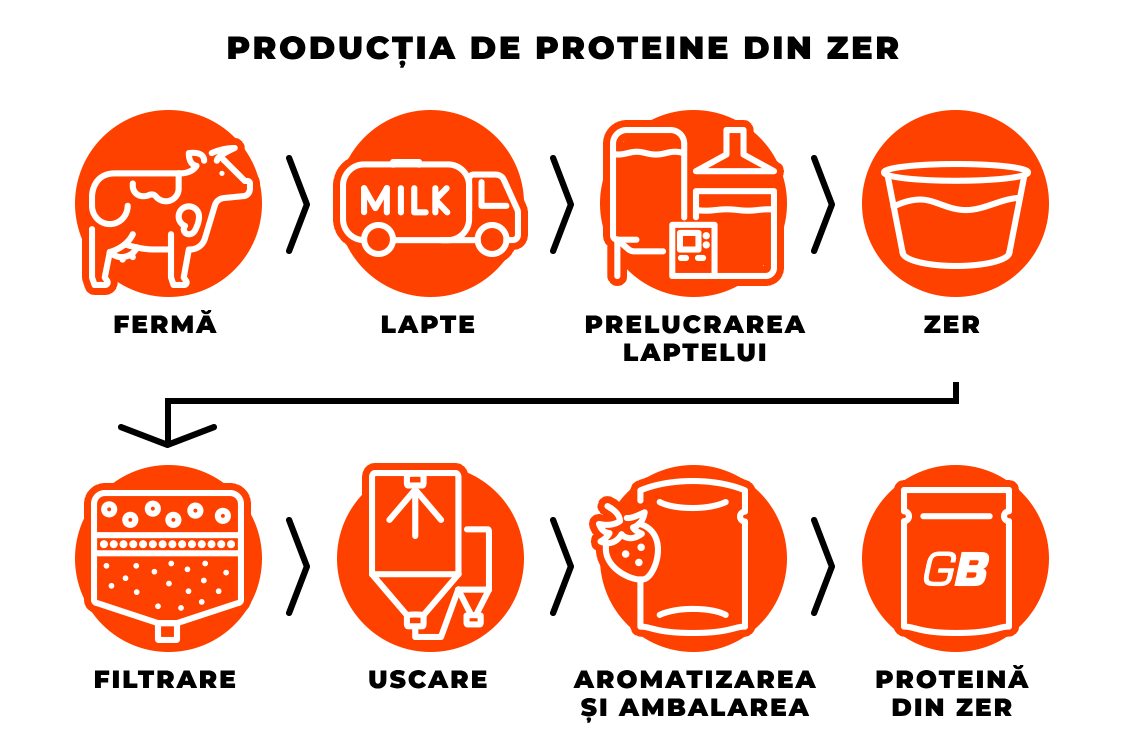 PRODUCȚIA DE PROTEINE DIN ZER

MILK

FERMĂ

LAPTE

PRELUCRAREA LAPTELUI

ZER

GB

FILTRARE

USCARE

AROMATIZAREA ȘI AMBALAREA

PROTEINĂ DIN ZER